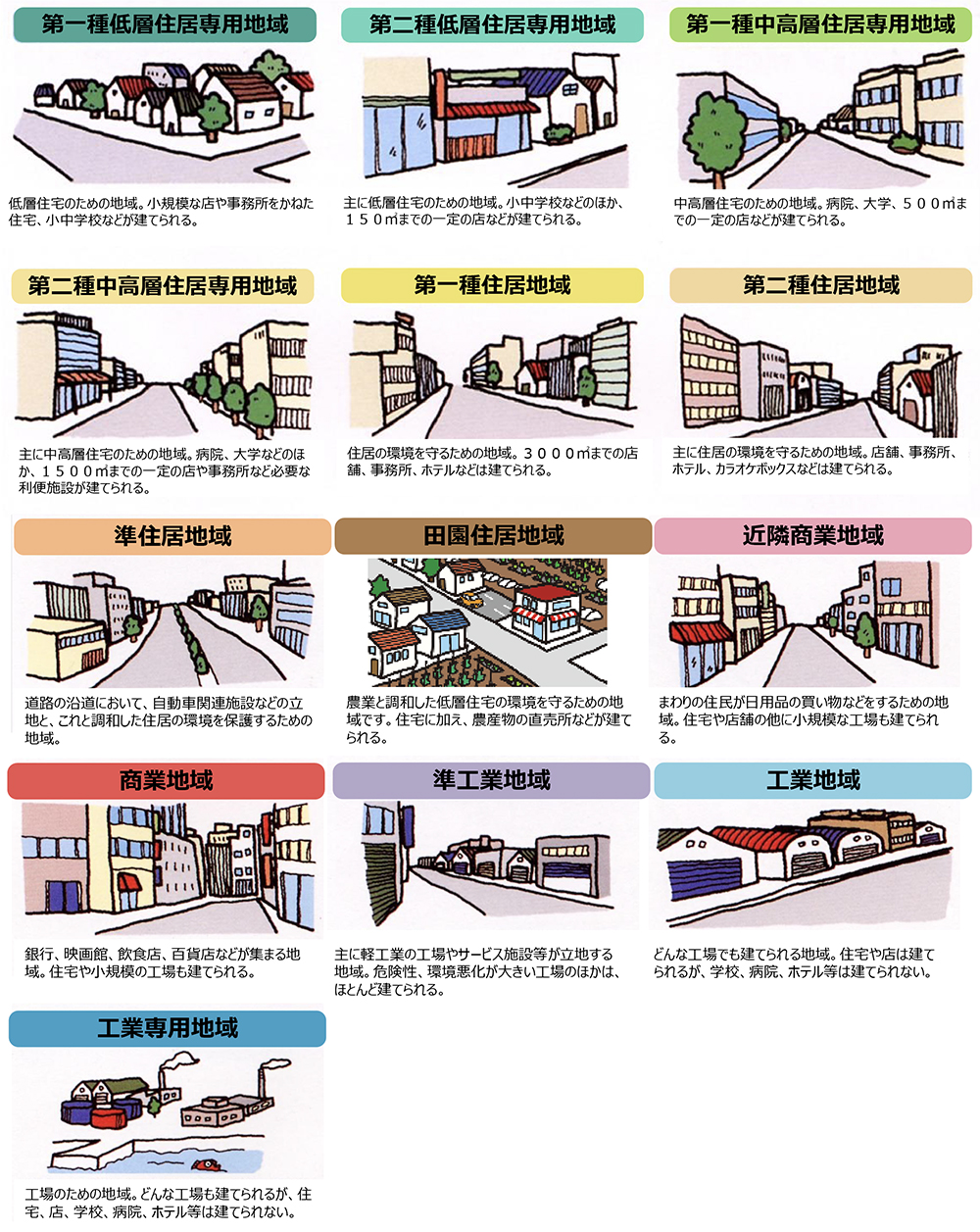 第一種低層住居専用地域

低層住宅のための地域。小規模な店や事務所をかねた住宅、小中学校などが建てられる。

第二種低層住居専用地域

主に低層住宅のための地域。小中学校などのほか、１５０㎡までの一定の店などが建てられる。

第一種中高層住居専用地域

中高層住宅のための地域。病院、大学、５００㎡までの一定の店などが建てられる。

第二種中高層住居専用地域

主に中高層住宅のための地域。病院、大学などのほか、１５００㎡までの一定の店や事務所など必要な利便施設が建てられる。

第一種住居地域

住居の環境を守るための地域。３０００㎡までの店舗、事務所、ホテルなどは建てられる。

第二種住居地域

主に住居の環境を守るための地域。店舗、事務所、ホテル、カラオケボックスなどは建てられる。

準住居地域

道路の沿道において、自動車関連施設などの立地と、これと調和した住居の環境を保護するための地域。

田園住居地域

農業と調和した低層住宅の環境を守るための地域です。住宅に加え、農産物の直売所などが建てられる。

近隣商業地域

まわりの住民が日用品の買い物などをするための地域。住宅や店舗の他に小規模な工場も建てられる。

商業地域

銀行、映画館、飲食店、百貨店などが集まる地域。住宅や小規模の工場も建てられる。

準工業地域

主に軽工業の工場やサービス施設等が立地する地域。危険性、環境悪化が大きい工場のほかは、ほとんど建てられる。

工業地域

どんな工場でも建てられる地域。住宅や店は建てられるが、学校、病院、ホテル等は建てられない。

工業専用地域

工場のための地域。どんな工場も建てられるが、住宅、店、学校、病院、ホテル等は建てられない。